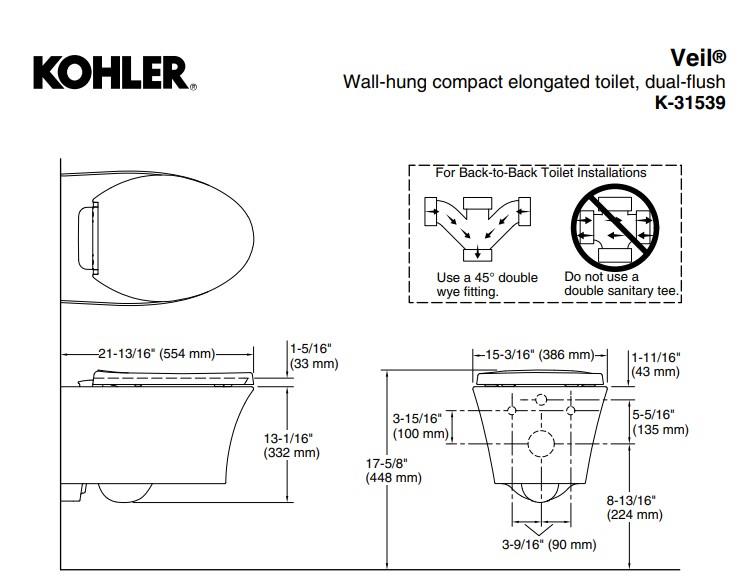 KOHLER®

Veil®
Wall-hung compact elongated toilet, dual-flush
K-31539

For Back-to-Back Toilet Installations

Use a 45° double wye fitting.

Do not use a double sanitary tee.

21-13/16" (554 mm)

1-5/16" (33 mm)

13-1/16" (332 mm)

15-3/16" (386 mm)

1-11/16" (43 mm)

3-15/16" (100 mm)

5-5/16" (135 mm)

17-5/8" (448 mm)

8-13/16" (224 mm)

3-9/16" (90 mm)